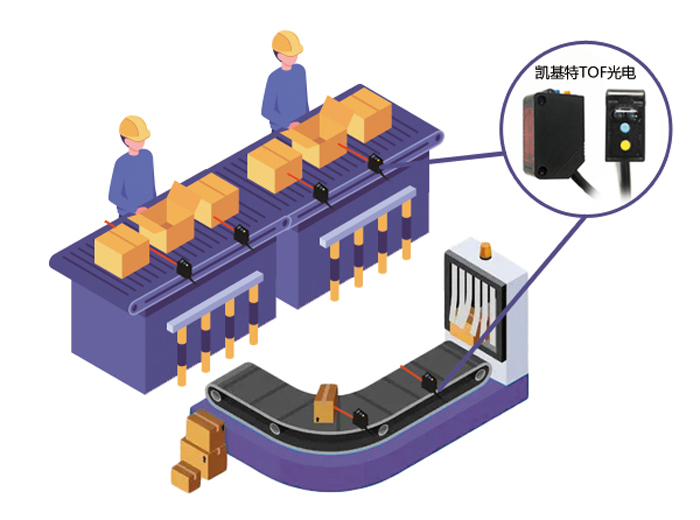 凯基特TOF光电